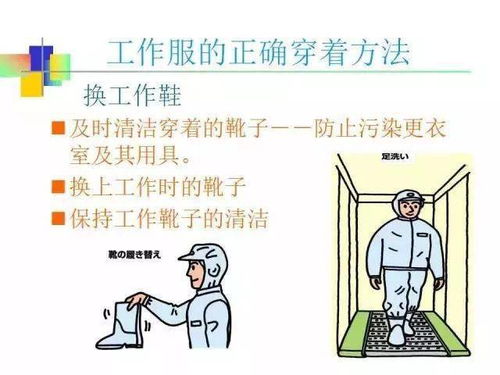 工作服的正确穿着方法

换工作鞋

■ 及时清洁穿着的靴子——防止污染更衣室及其用具。

■ 换上工作时的靴子

■ 保持工作靴子的清洁

靴の履き替え

足洗い